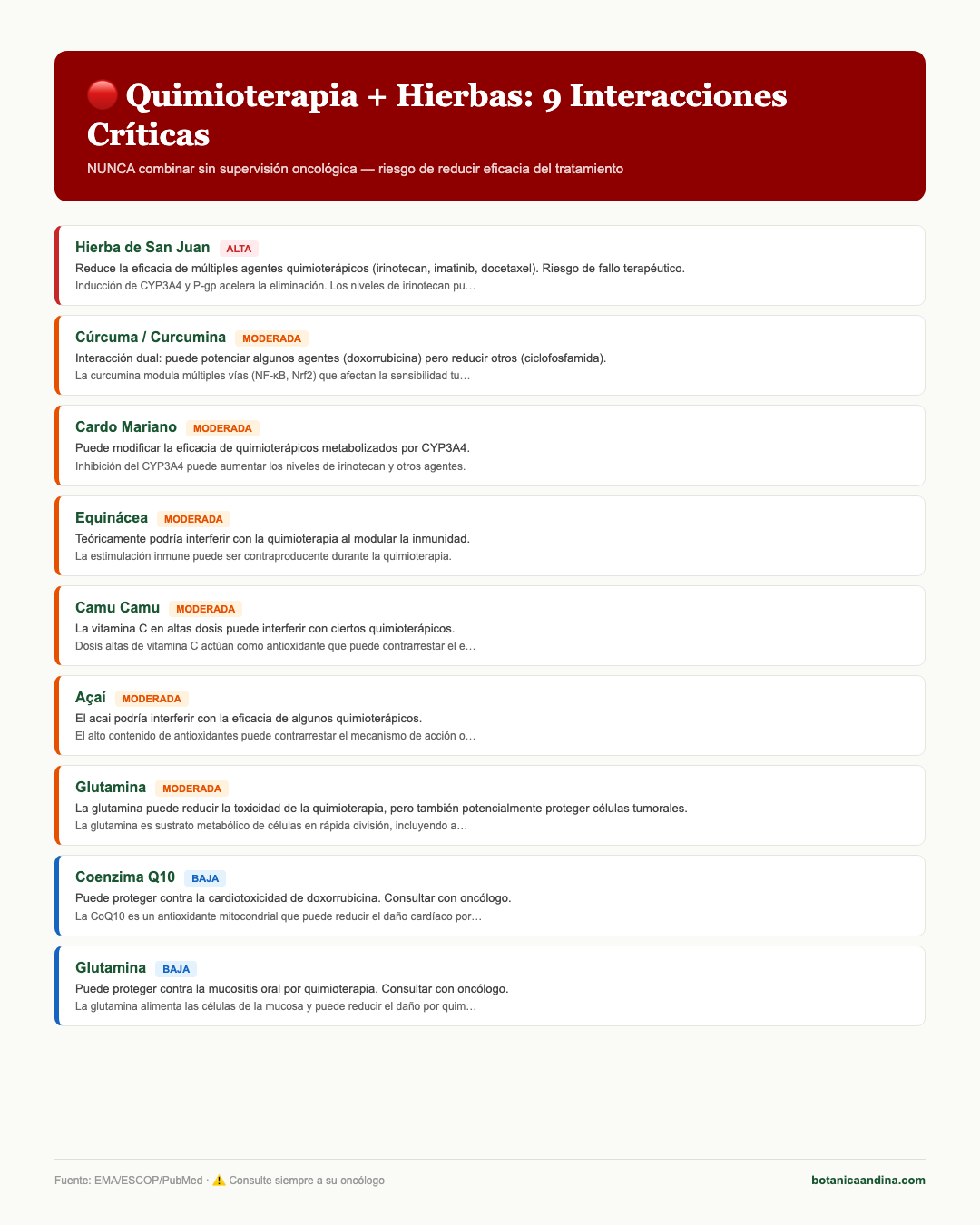 🔴 Quimioterapia + Hierbas: 9 Interacciones Críticas

NUNCA combinar sin supervisión oncológica — riesgo de reducir eficacia del tratamiento

Hierba de San Juan ALTA
Reduce la eficacia de múltiples agentes quimioterápicos (irinotecan, imatinib, docetaxel). Riesgo de fallo terapéutico.
Inducción de CYP3A4 y P-gp acelera la eliminación. Los niveles de irinotecan pu…

Cúrcuma / Curcumina MODERADA
Interacción dual: puede potenciar algunos agentes (doxorrubicina) pero reducir otros (ciclofosfamida).
La curcumina modula múltiples vías (NF-κB, Nrf2) que afectan la sensibilidad tu…

Cardo Mariano MODERADA
Puede modificar la eficacia de quimioterápicos metabolizados por CYP3A4.
Inhibición del CYP3A4 puede aumentar los niveles de irinotecan y otros agentes.

Equinácea MODERADA
Teóricamente podría interferir con la quimioterapia al modular la inmunidad.
La estimulación inmune puede ser contraproducente durante la quimioterapia.

Camu Camu MODERADA
La vitamina C en altas dosis puede interferir con ciertos quimioterápicos.
Dosis altas de vitamina C actúan como antioxidante que puede contrarrestar el e…

Açaí MODERADA
El acai podría interferir con la eficacia de algunos quimioterápicos.
El alto contenido de antioxidantes puede contrarrestar el mecanismo de acción o…

Glutamina MODERADA
La glutamina puede reducir la toxicidad de la quimioterapia, pero también potencialmente proteger células tumorales.
La glutamina es sustrato metabólico de células en rápida división, incluyendo a…

Coenzima Q10 BAJA
Puede proteger contra la cardiotoxicidad de doxorrubicina. Consultar con oncólogo.
La CoQ10 es un antioxidante mitocondrial que puede reducir el daño cardíaco por…

Glutamina BAJA
Puede proteger contra la mucositis oral por quimioterapia. Consultar con oncólogo.
La glutamina alimenta las células de la mucosa y puede reducir el daño por quim…

Fuente: EMA/ESCOP/PubMed · ⚠️ Consulte siempre a su oncólogo
botanicaandina.com