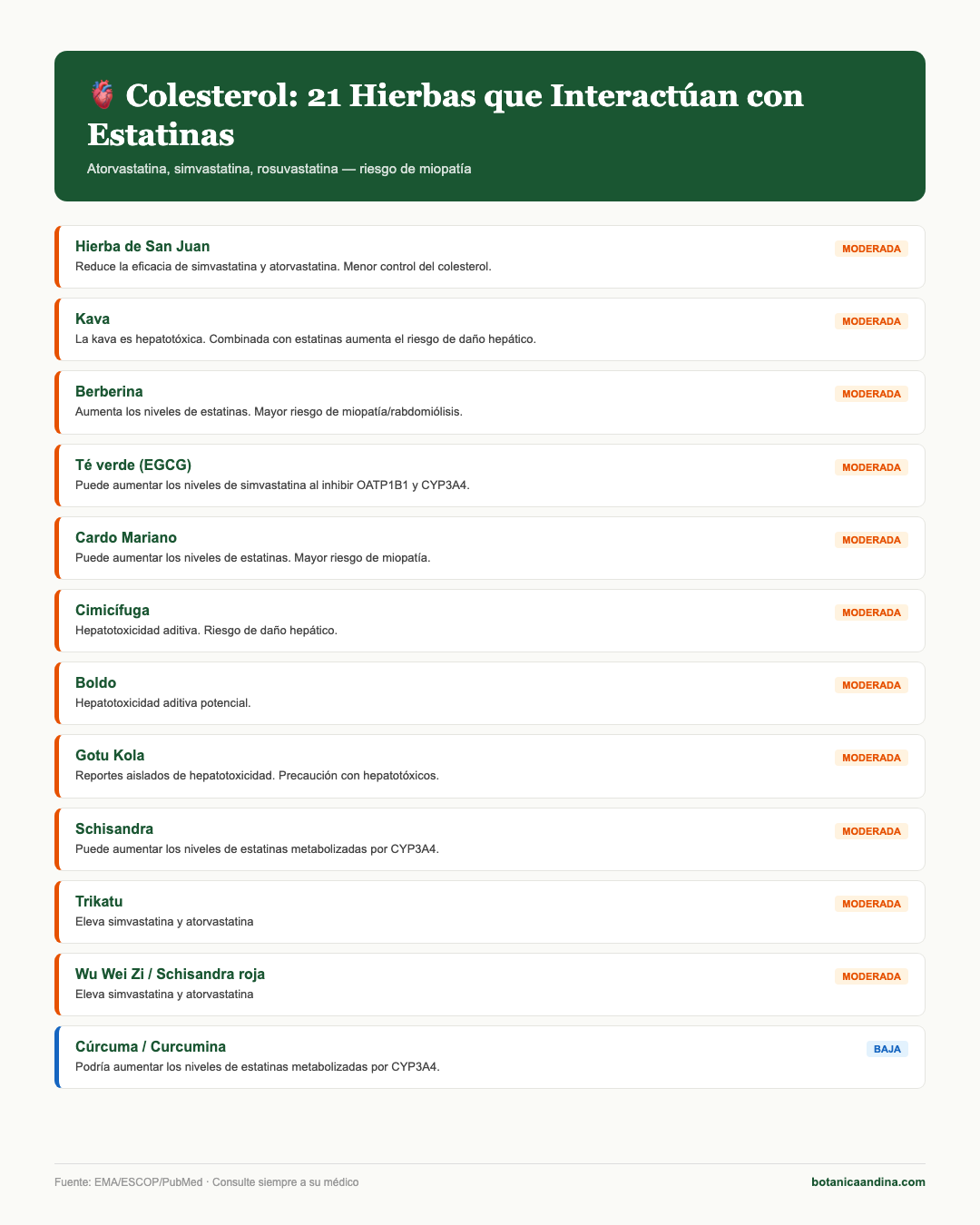 🫀 Colesterol: 21 Hierbas que Interactúan con Estatinas

Atorvastatina, simvastatina, rosuvastatina — riesgo de miopatía

Hierba de San Juan
MODERADA
Reduce la eficacia de simvastatina y atorvastatina. Menor control del colesterol.

Kava
MODERADA
La kava es hepatotóxica. Combinada con estatinas aumenta el riesgo de daño hepático.

Berberina
MODERADA
Aumenta los niveles de estatinas. Mayor riesgo de miopatía/rabdomiólisis.

Té verde (EGCG)
MODERADA
Puede aumentar los niveles de simvastatina al inhibir OATP1B1 y CYP3A4.

Cardo Mariano
MODERADA
Puede aumentar los niveles de estatinas. Mayor riesgo de miopatía.

Cimicífuga
MODERADA
Hepatotoxicidad aditiva. Riesgo de daño hepático.

Boldo
MODERADA
Hepatotoxicidad aditiva potencial.

Gotu Kola
MODERADA
Reportes aislados de hepatotoxicidad. Precaución con hepatotóxicos.

Schisandra
MODERADA
Puede aumentar los niveles de estatinas metabolizadas por CYP3A4.

Trikatu
MODERADA
Eleva simvastatina y atorvastatina

Wu Wei Zi / Schisandra roja
MODERADA
Eleva simvastatina y atorvastatina

Cúrcuma / Curcumina
BAJA
Podría aumentar los niveles de estatinas metabolizadas por CYP3A4.

Fuente: EMA/ESCOP/PubMed · Consulte siempre a su médico
botanicaandina.com