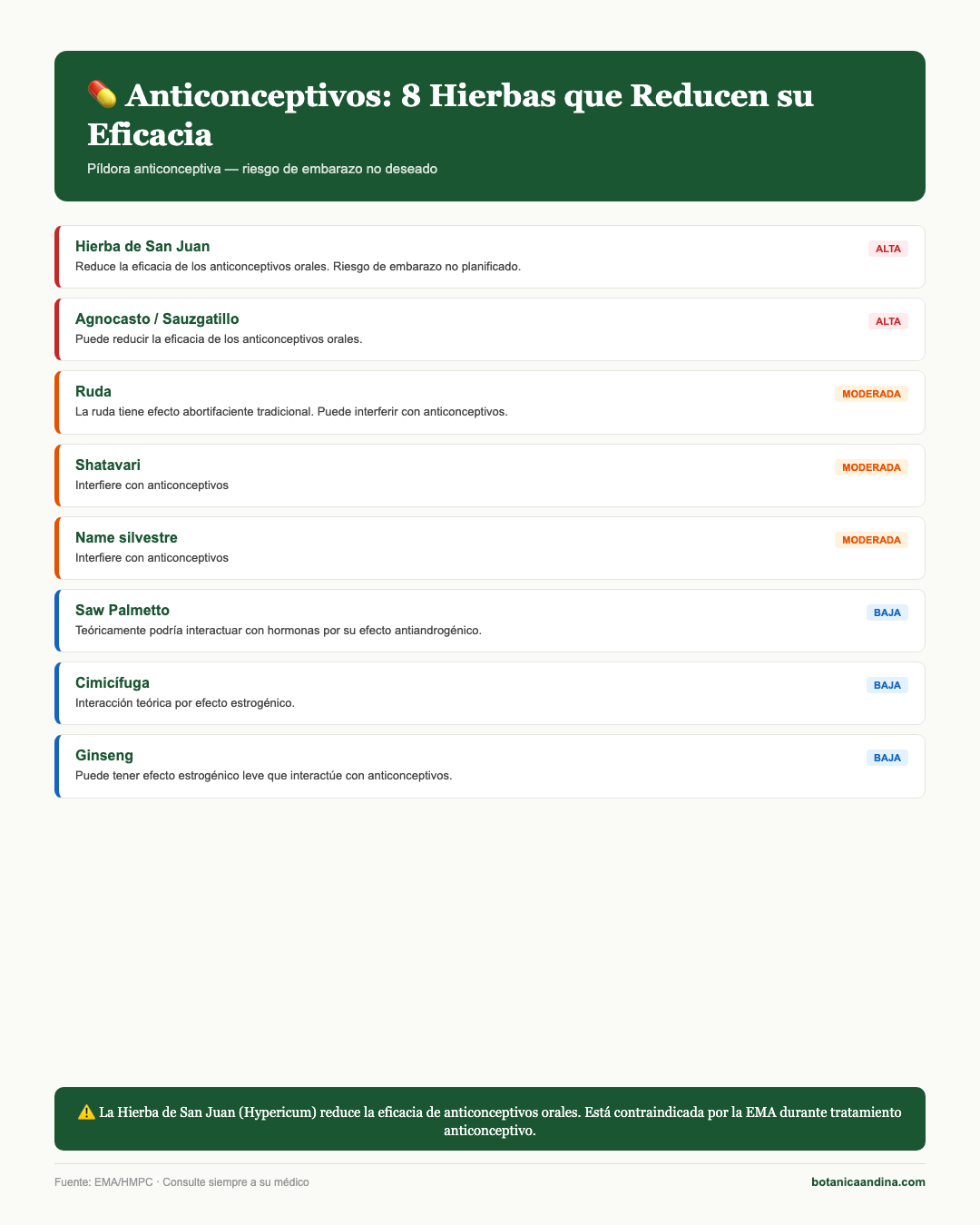 💊 Anticonceptivos: 8 Hierbas que Reducen su Eficacia

Píldora anticonceptiva — riesgo de embarazo no deseado

Hierba de San Juan
ALTA
Reduce la eficacia de los anticonceptivos orales. Riesgo de embarazo no planificado.

Agnocasto / Sauzgatillo
ALTA
Puede reducir la eficacia de los anticonceptivos orales.

Ruda
MODERADA
La ruda tiene efecto abortifaciente tradicional. Puede interferir con anticonceptivos.

Shatavari
MODERADA
Interfiere con anticonceptivos

Name silvestre
MODERADA
Interfiere con anticonceptivos

Saw Palmetto
BAJA
Teóricamente podría interactuar con hormonas por su efecto antiandrogénico.

Cimicífuga
BAJA
Interacción teórica por efecto estrogénico.

Ginseng
BAJA
Puede tener efecto estrogénico leve que interactúe con anticonceptivos.

⚠️ La Hierba de San Juan (Hypericum) reduce la eficacia de anticonceptivos orales. Está contraindicada por la EMA durante tratamiento anticonceptivo.

Fuente: EMA/HMPC · Consulte siempre a su médico

botanicaandina.com